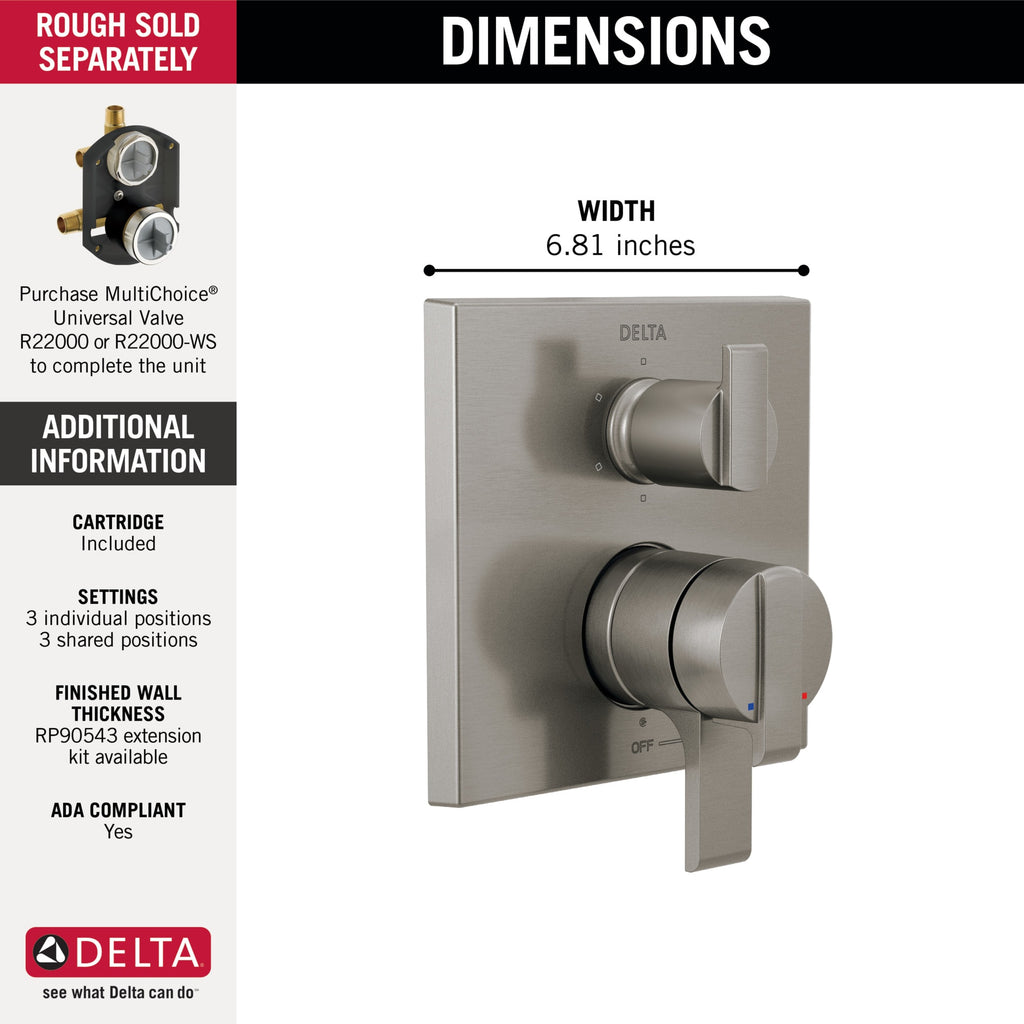 ROUGH SOLD SEPARATELY

Purchase MultiChoice® Universal Valve R22000 or R22000-WS to complete the unit

ADDITIONAL INFORMATION

CARTRIDGE
Included

SETTINGS
3 individual positions
3 shared positions

FINISHED WALL THICKNESS
RP90543 extension kit available

ADA COMPLIANT
Yes

DELTA
see what Delta can do™

DIMENSIONS

WIDTH
6.81 inches

DELTA

OFF